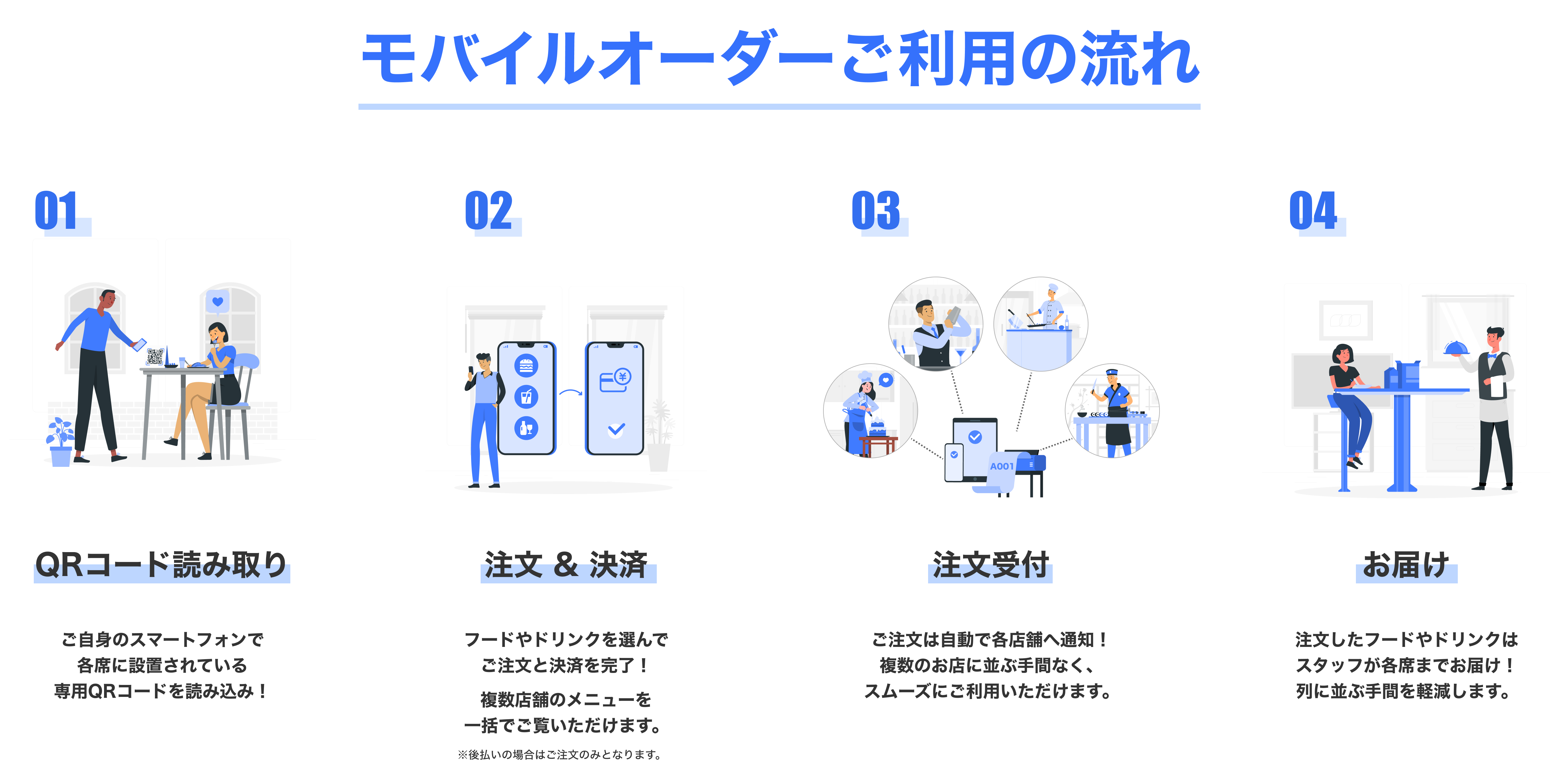 モバイルオーダーご利用の流れ

01

QRコード読み取り

ご自身のスマートフォンで
各席に設置されている
専用QRコードを読み込み！

02

注文 & 決済

フードやドリンクを選んで
ご注文と決済を完了！

複数店舗のメニューを
一括でご覧いただけます。

※後払いの場合はご注文のみとなります。

03

A001

注文受付

ご注文は自動で各店舗へ通知！
複数のお店に並ぶ手間なく、
スムーズにご利用いただけます。

04

お届け

注文したフードやドリンクは
スタッフが各席までお届け！
列に並ぶ手間を軽減します。